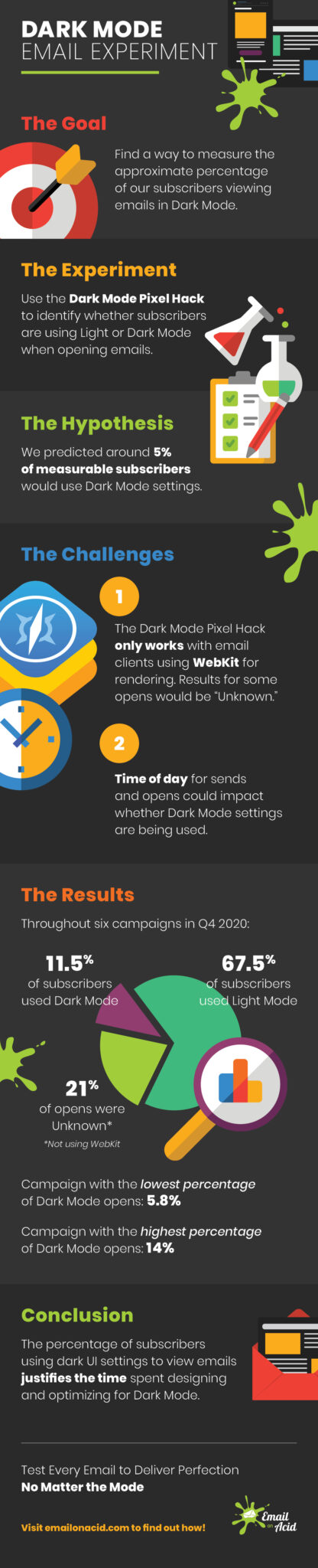 DARK MODE
EMAIL EXPERIMENT

The Goal

Find a way to measure the approximate percentage of our subscribers viewing emails in Dark Mode.

The Experiment

Use the Dark Mode Pixel Hack to identify whether subscribers are using Light or Dark Mode when opening emails.

The Hypothesis

We predicted around 5% of measurable subscribers would use Dark Mode settings.

The Challenges

1

The Dark Mode Pixel Hack only works with email clients using WebKit for rendering. Results for some opens would be "Unknown."

2

Time of day for sends and opens could impact whether Dark Mode settings are being used.

The Results

Throughout six campaigns in Q4 2020:

11.5% of subscribers used Dark Mode

67.5% of subscribers used Light Mode

21% of opens were Unknown*
*Not using WebKit

Campaign with the lowest percentage of Dark Mode opens: 5.8%

Campaign with the highest percentage of Dark Mode opens: 14%

Conclusion

The percentage of subscribers using dark UI settings to view emails justifies the time spent designing and optimizing for Dark Mode.

Test Every Email to Deliver Perfection
No Matter the Mode

Visit emailonacid.com to find out how!

Email on Acid